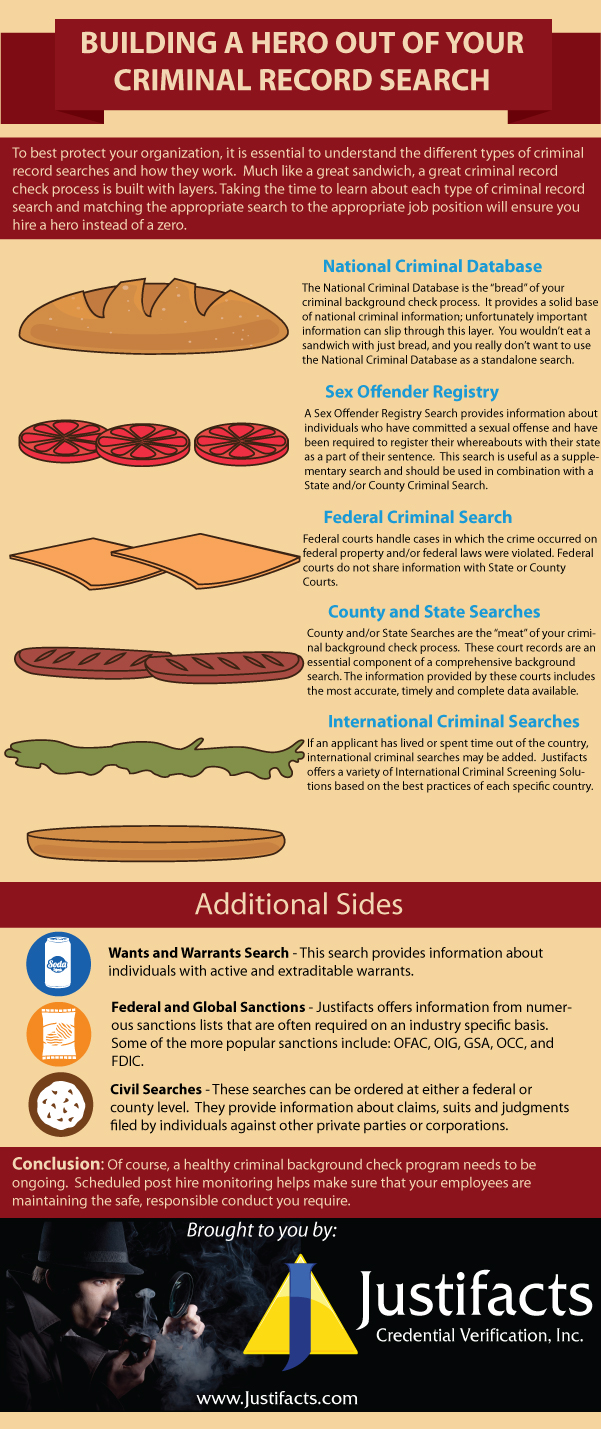 BUILDING A HERO OUT OF YOUR CRIMINAL RECORD SEARCH

To best protect your organization, it is essential to understand the different types of criminal record searches and how they work. Much like a great sandwich, a great criminal record check process is built with layers. Taking the time to learn about each type of criminal record search and matching the appropriate search to the appropriate job position will ensure you hire a hero instead of a zero.

National Criminal Database

The National Criminal Database is the "bread" of your criminal background check process. It provides a solid base of national criminal information; unfortunately important information can slip through this layer. You wouldn't eat a sandwich with just bread, and you really don't want to use the National Criminal Database as a standalone search.

Sex Offender Registry

A Sex Offender Registry Search provides information about individuals who have committed a sexual offense and have been required to register their whereabouts with their state as a part of their sentence. This search is useful as a supplementary search and should be used in combination with a State and/or County Criminal Search.

Federal Criminal Search

Federal courts handle cases in which the crime occurred on federal property and/or federal laws were violated. Federal courts do not share information with State or County Courts.

County and State Searches

County and/or State Searches are the "meat" of your criminal background check process. These court records are an essential component of a comprehensive background search. The information provided by these courts includes the most accurate, timely and complete data available.

International Criminal Searches

If an applicant has lived or spent time out of the country, international criminal searches may be added. Justifacts offers a variety of International Criminal Screening Solutions based on the best practices of each specific country.

Additional Sides

Soda

Wants and Warrants Search - This search provides information about individuals with active and extraditable warrants.

Federal and Global Sanctions - Justifacts offers information from numerous sanctions lists that are often required on an industry specific basis. Some of the more popular sanctions include: OFAC, OIG, GSA, OCC, and FDIC.

Civil Searches - These searches can be ordered at either a federal or county level. They provide information about claims, suits and judgments filed by individuals against other private parties or corporations.

Conclusion: Of course, a healthy criminal background check program needs to be ongoing. Scheduled post hire monitoring helps make sure that your employees are maintaining the safe, responsible conduct you require.

Brought to you by:

Justifacts
Credential Verification, Inc.

www.Justifacts.com